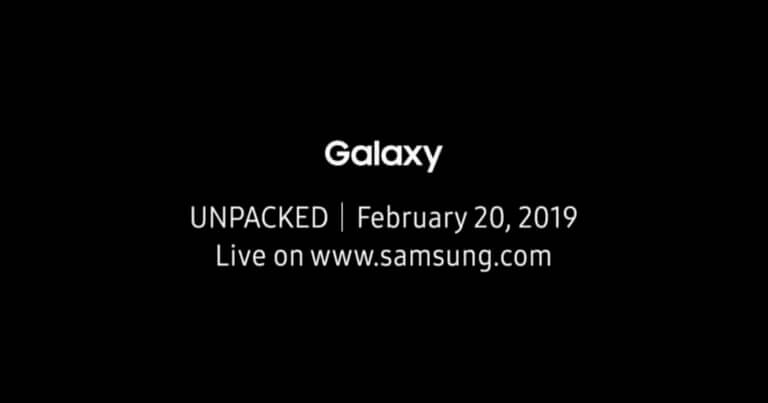 Galaxy

UNPACKED | February 20, 2019
Live on www.samsung.com